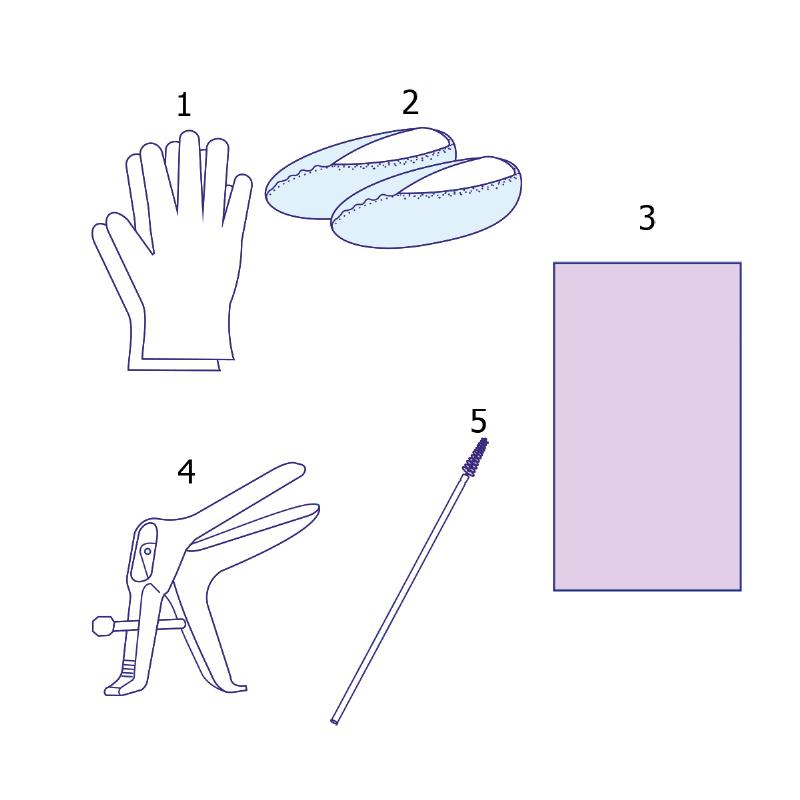 1

2

3

4

5